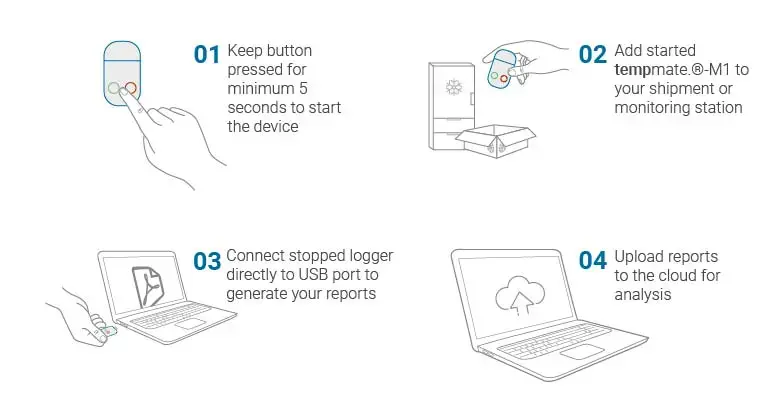 01 Keep button pressed for minimum 5 seconds to start the device

02 Add started tempmate.®-M1 to your shipment or monitoring station

03 Connect stopped logger directly to USB port to generate your reports

04 Upload reports to the cloud for analysis